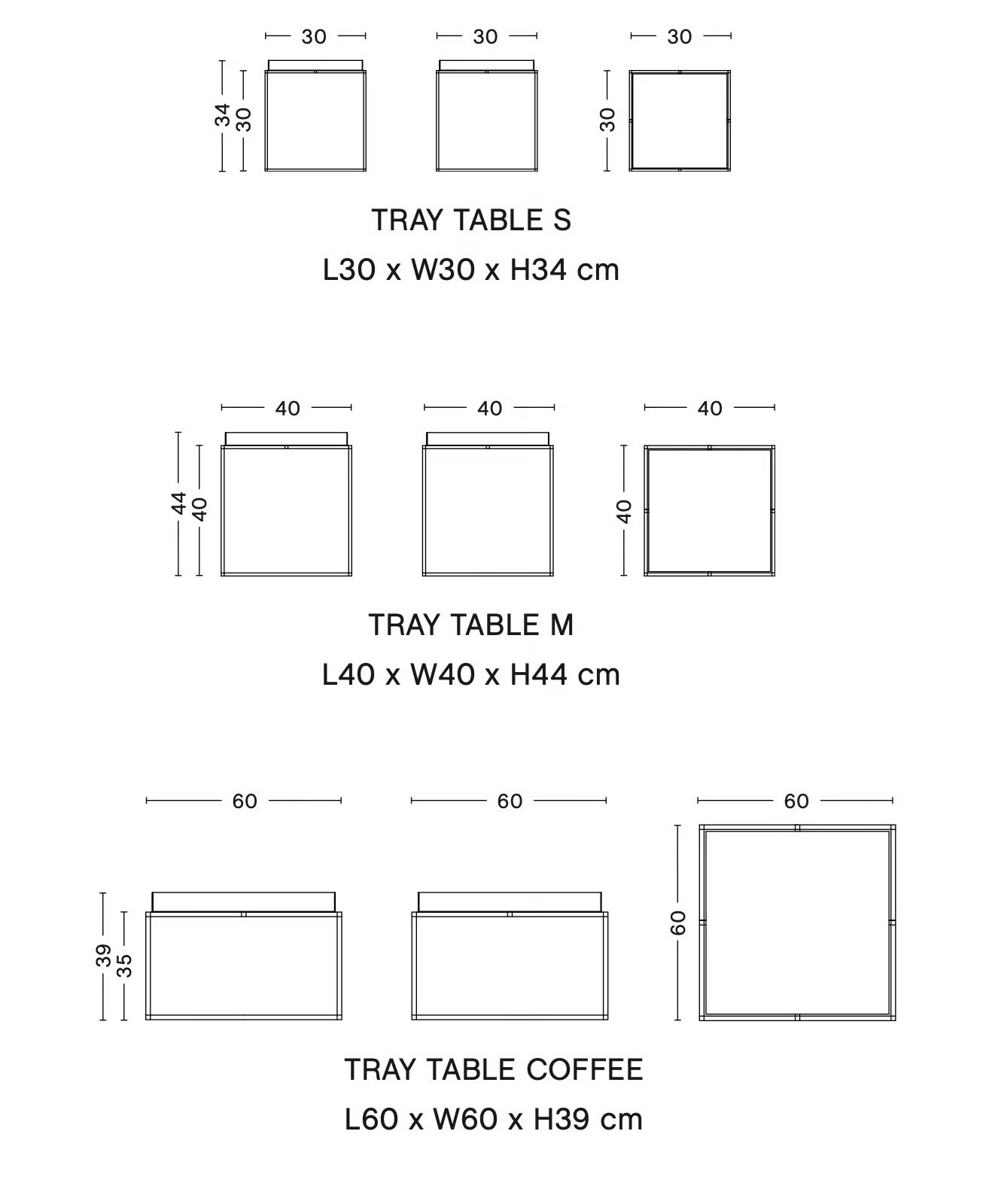 30 30 30

34 30 30

TRAY TABLE S

L30 x W30 x H34 cm

40 40 40

44 40 40

TRAY TABLE M

L40 x W40 x H44 cm

60 60 60

39 35 60

TRAY TABLE COFFEE

L60 x W60 x H39 cm