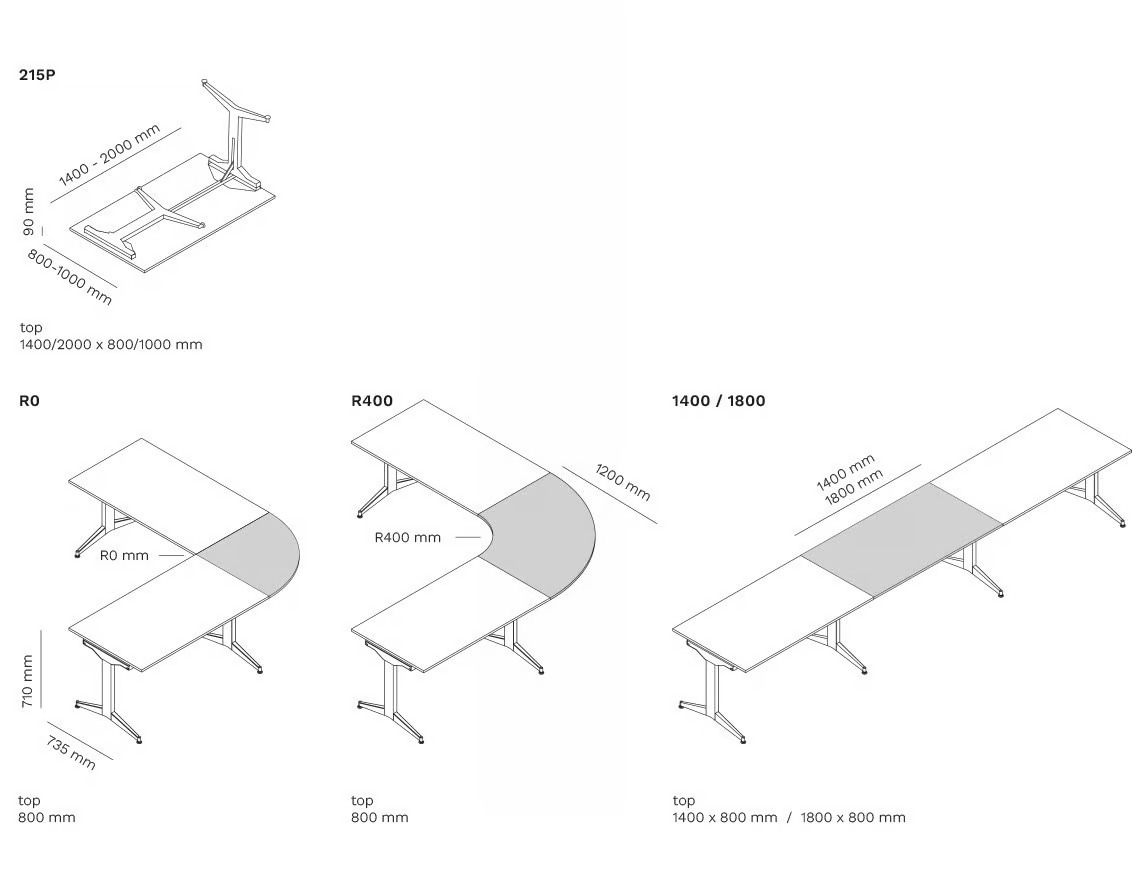 215P

1400 - 2000 mm

90 mm

800-1000 mm

top
1400/2000 x 800/1000 mm

R0

R0 mm

710 mm

735 mm

top
800 mm

R400

1200 mm

R400 mm

top
800 mm

1400 / 1800

1400 mm
1800 mm

top
1400 x 800 mm / 1800 x 800 mm