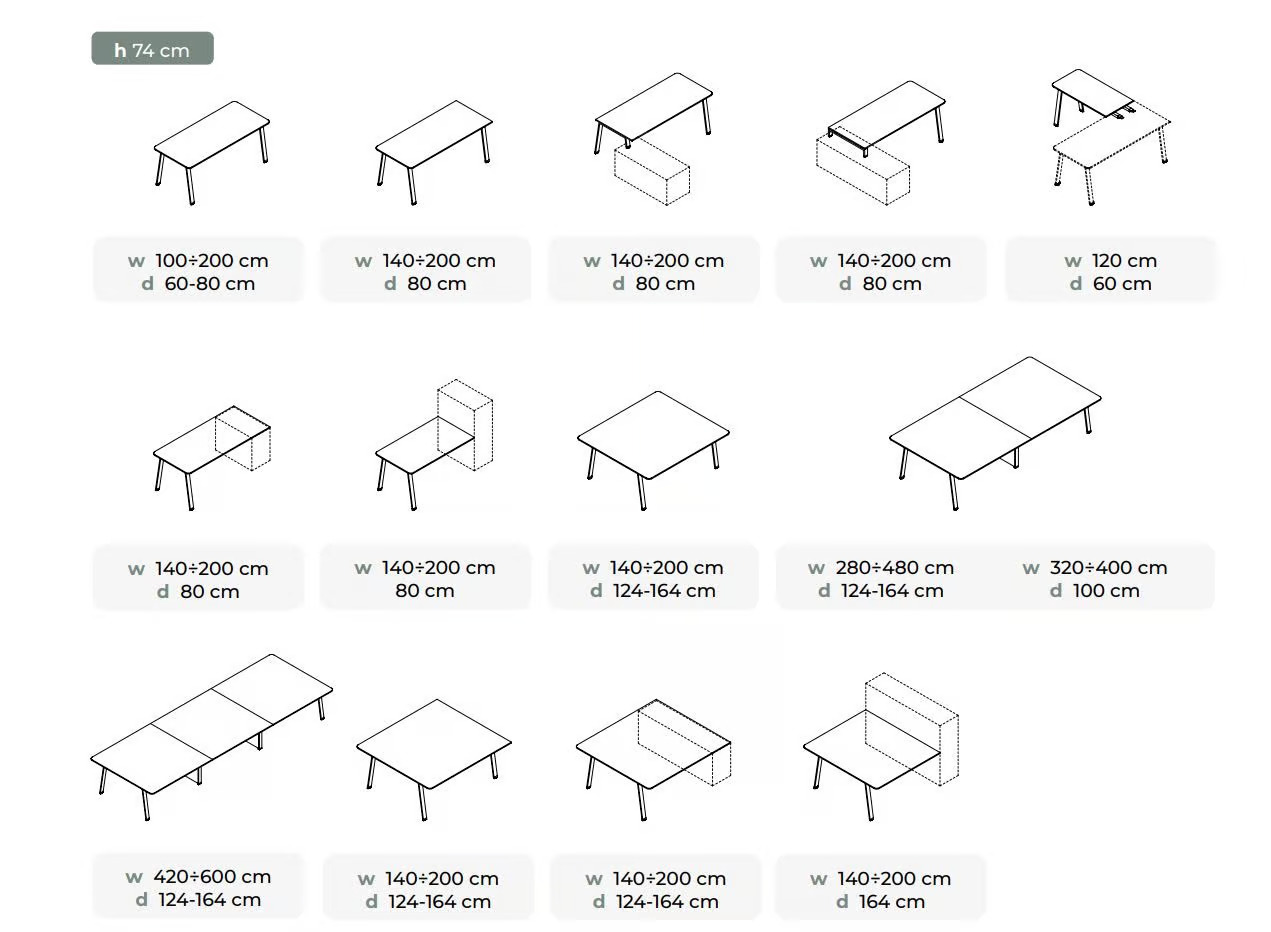 h 74 cm

w 100÷200 cm
d 60-80 cm

w 140÷200 cm
d 80 cm

w 140÷200 cm
d 80 cm

w 140÷200 cm
d 80 cm

w 120 cm
d 60 cm

w 140÷200 cm
d 80 cm

w 140÷200 cm
80 cm

w 140÷200 cm
d 124-164 cm

w 280÷480 cm
d 124-164 cm

w 320÷400 cm
d 100 cm

w 420÷600 cm
d 124-164 cm

w 140÷200 cm
d 124-164 cm

w 140÷200 cm
d 124-164 cm

w 140÷200 cm
d 164 cm