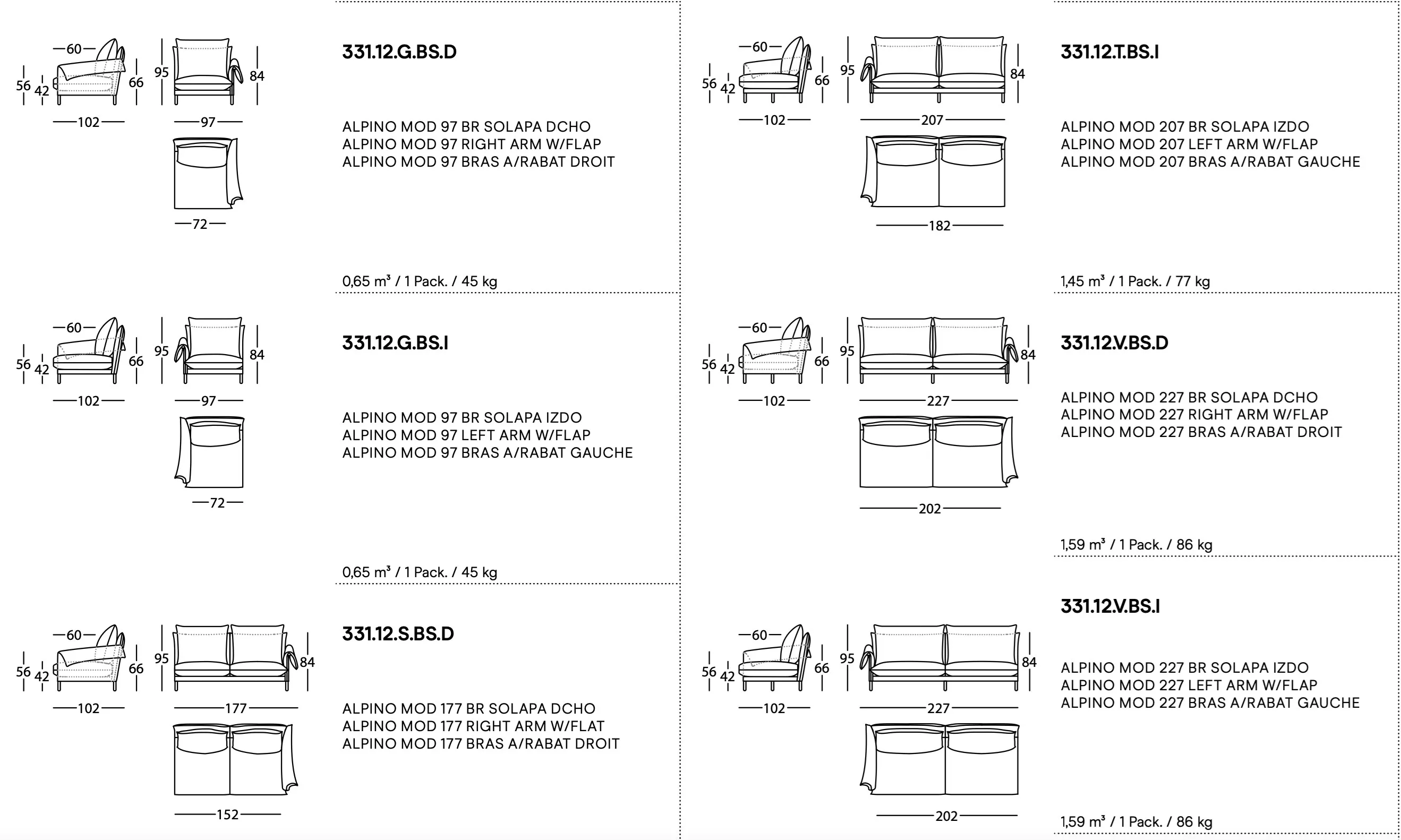 60
56
42
66
102
95
84
97
72

331.12.G.BS.D

ALPINO MOD 97 BR SOLAPA DCHO
ALPINO MOD 97 RIGHT ARM W/FLAP
ALPINO MOD 97 BRAS A/RABAT DROIT

0,65 m³ / 1 Pack. / 45 kg

60
56
42
66
102
95
84
97
72

331.12.G.BS.I

ALPINO MOD 97 BR SOLAPA IZDO
ALPINO MOD 97 LEFT ARM W/FLAP
ALPINO MOD 97 BRAS A/RABAT GAUCHE

0,65 m³ / 1 Pack. / 45 kg

60
56
42
66
102
95
84
177
152

331.12.S.BS.D

ALPINO MOD 177 BR SOLAPA DCHO
ALPINO MOD 177 RIGHT ARM W/FLAT
ALPINO MOD 177 BRAS A/RABAT DROIT

60
56
42
66
102
95
84
207
182

331.12.T.BS.I

ALPINO MOD 207 BR SOLAPA IZDO
ALPINO MOD 207 LEFT ARM W/FLAP
ALPINO MOD 207 BRAS A/RABAT GAUCHE

1,45 m³ / 1 Pack. / 77 kg

60
56
42
66
102
95
84
227
202

331.12.V.BS.D

ALPINO MOD 227 BR SOLAPA DCHO
ALPINO MOD 227 RIGHT ARM W/FLAP
ALPINO MOD 227 BRAS A/RABAT DROIT

1,59 m³ / 1 Pack. / 86 kg

60
56
42
66
102
95
84
227
202

331.12.V.BS.I

ALPINO MOD 227 BR SOLAPA IZDO
ALPINO MOD 227 LEFT ARM W/FLAP
ALPINO MOD 227 BRAS A/RABAT GAUCHE

1,59 m³ / 1 Pack. / 86 kg