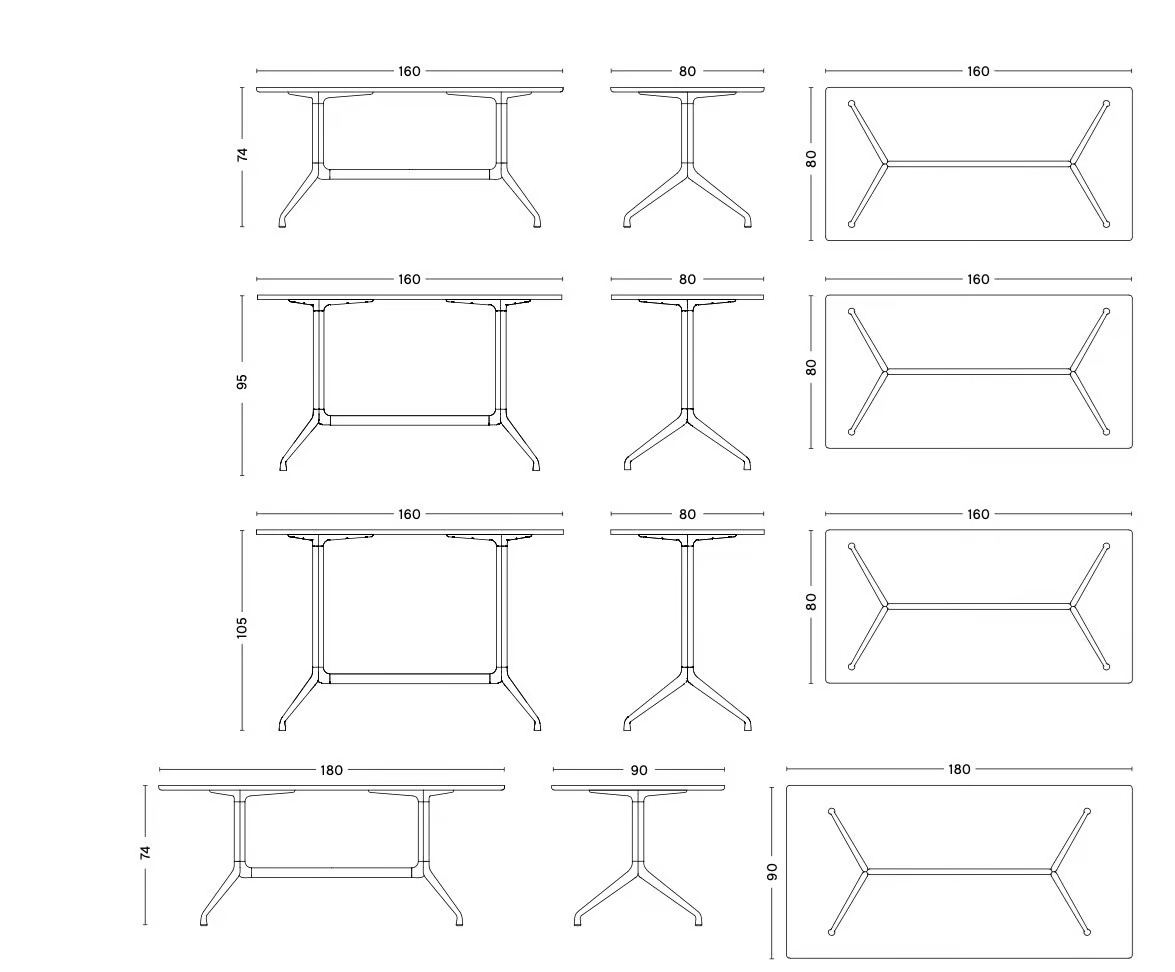 160
80
160
74
80

160
80
160
95
80

160
80
160
105
80

180
90
180
74
90